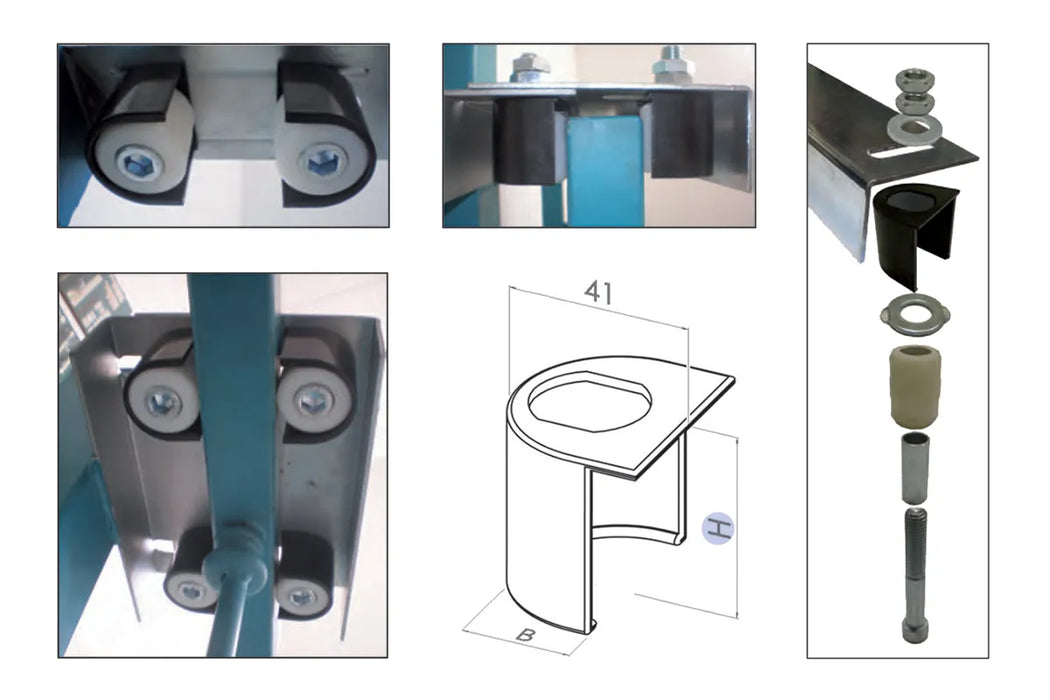 41

H

B